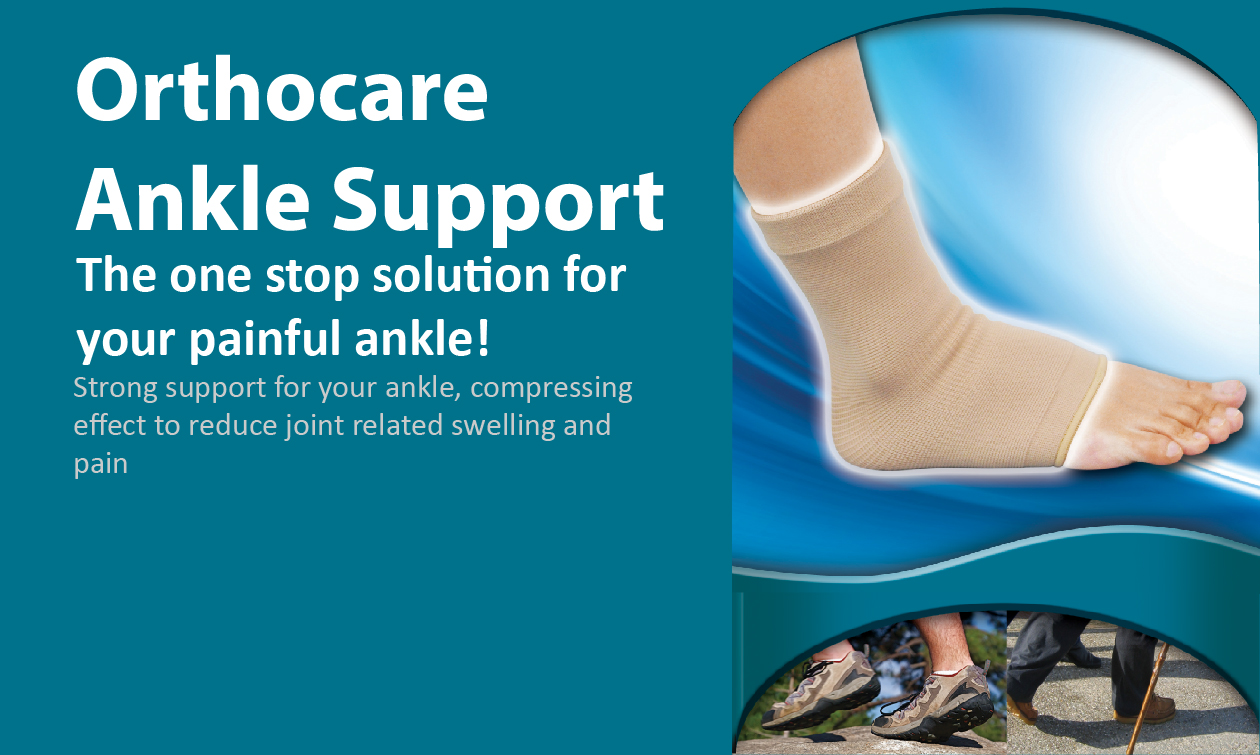 Orthocare Ankle Support

The one stop solution for your painful ankle!

Strong support for your ankle, compressing effect to reduce joint related swelling and pain