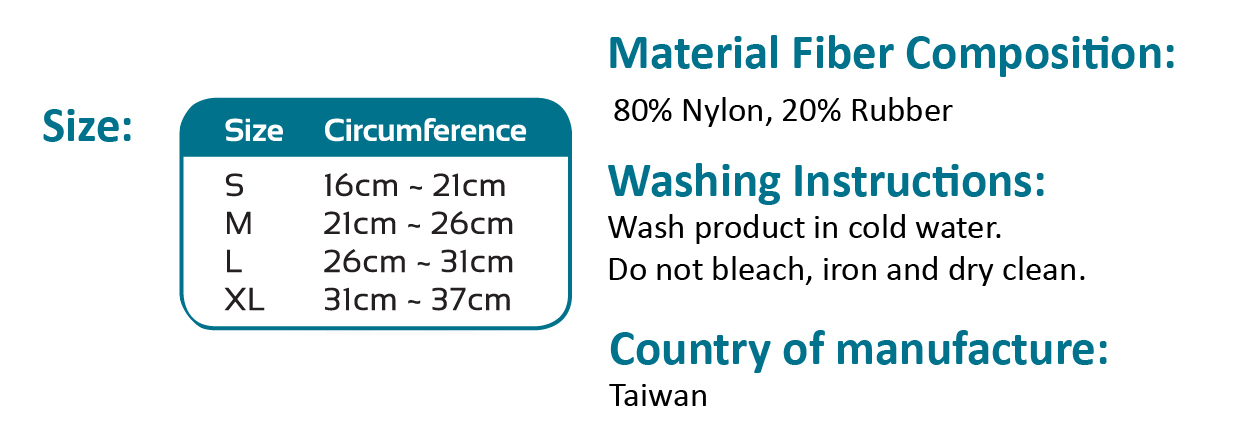 Size:

| Size | Circumference |
|---|---|
| S | 16cm ~ 21cm |
| M | 21cm ~ 26cm |
| L | 26cm ~ 31cm |
| XL | 31cm ~ 37cm |

Material Fiber Composition:
80% Nylon, 20% Rubber

Washing Instructions:
Wash product in cold water.
Do not bleach, iron and dry clean.

Country of manufacture:
Taiwan