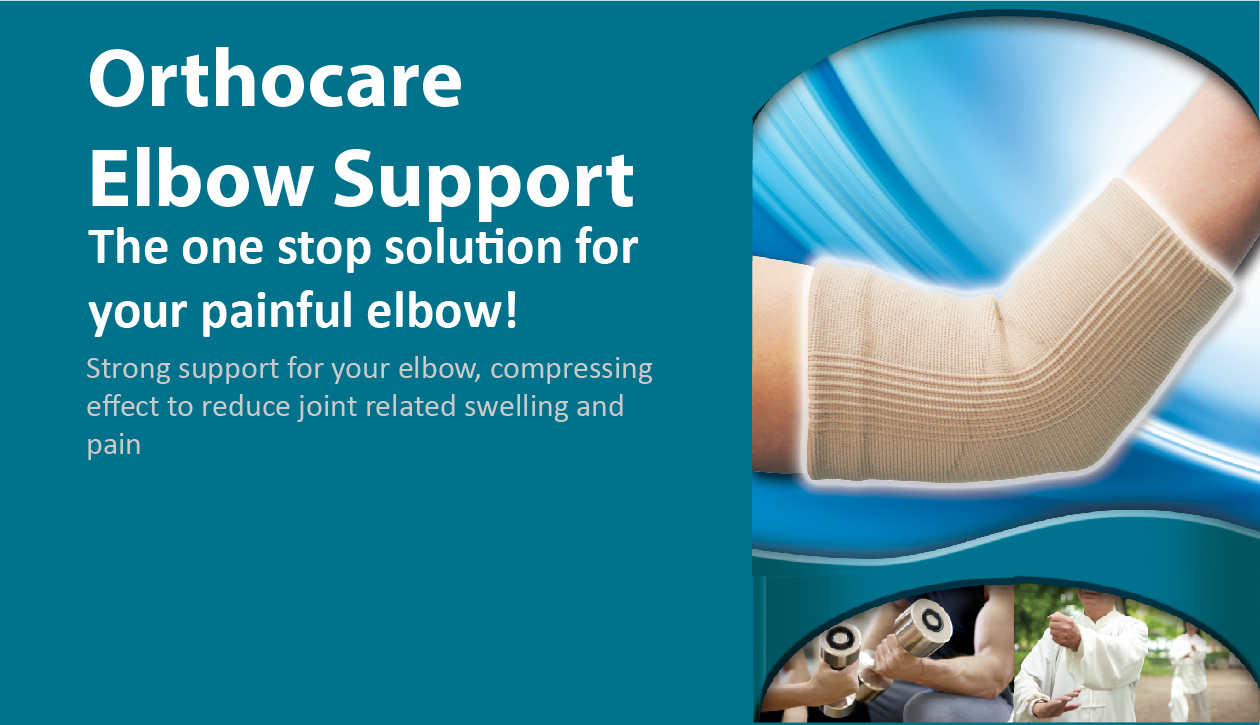 Orthocare Elbow Support

The one stop solution for your painful elbow!

Strong support for your elbow, compressing effect to reduce joint related swelling and pain