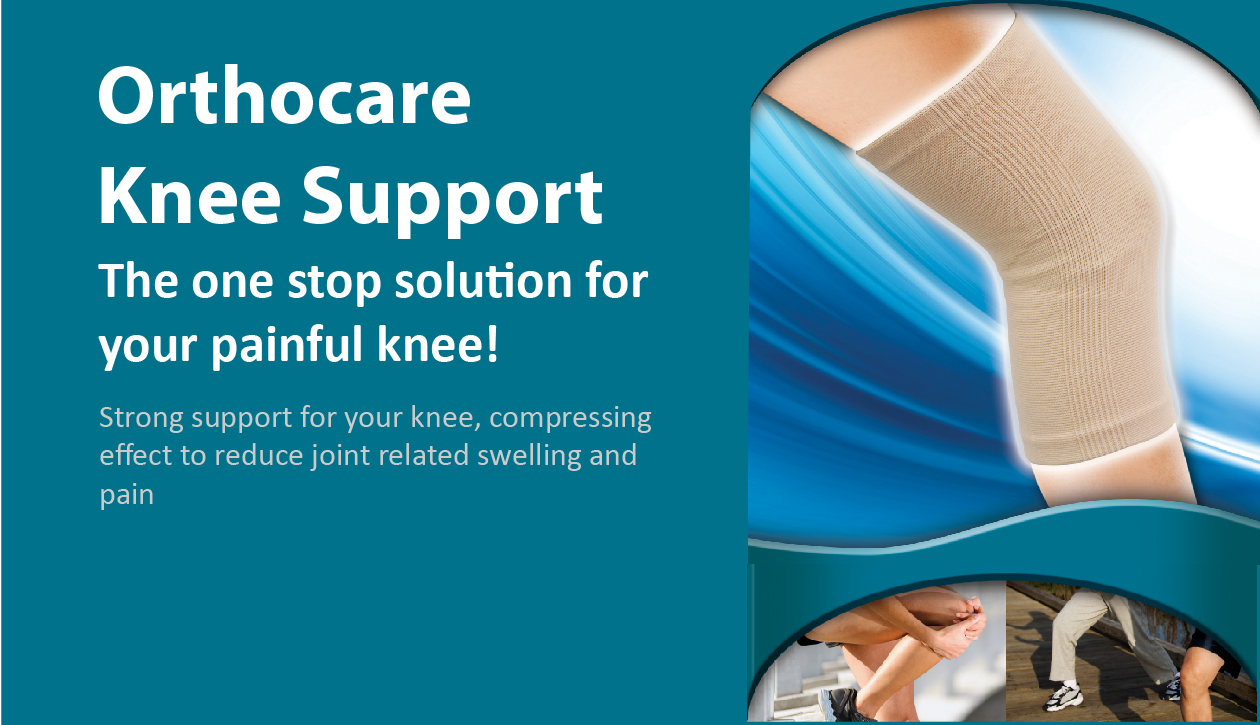 Orthocare
Knee Support

The one stop solution for your painful knee!

Strong support for your knee, compressing effect to reduce joint related swelling and pain