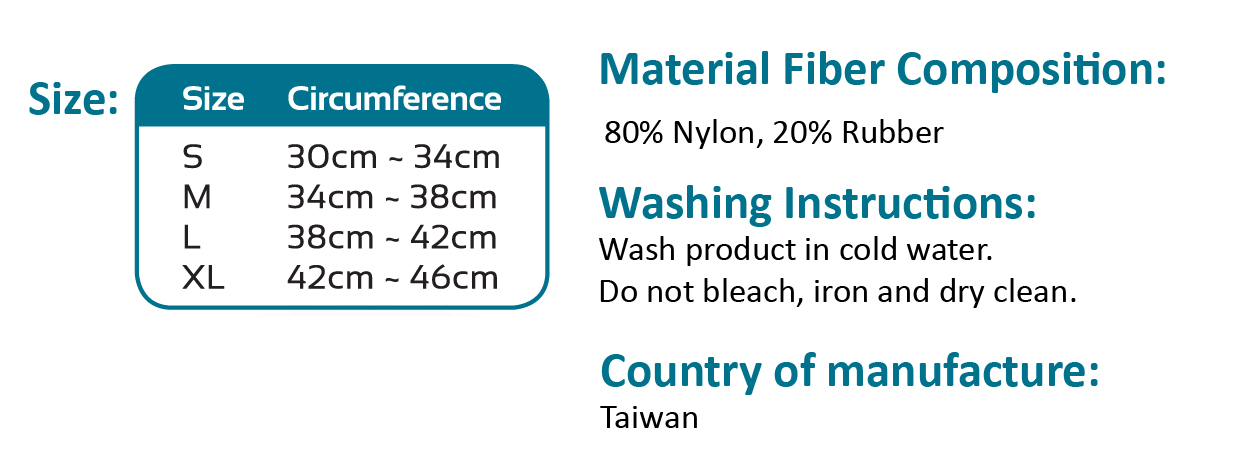 Size:

| Size | Circumference |
|---|---|
| S | 30cm ~ 34cm |
| M | 34cm ~ 38cm |
| L | 38cm ~ 42cm |
| XL | 42cm ~ 46cm |

Material Fiber Composition:

80% Nylon, 20% Rubber

Washing Instructions:

Wash product in cold water.
Do not bleach, iron and dry clean.

Country of manufacture:

Taiwan