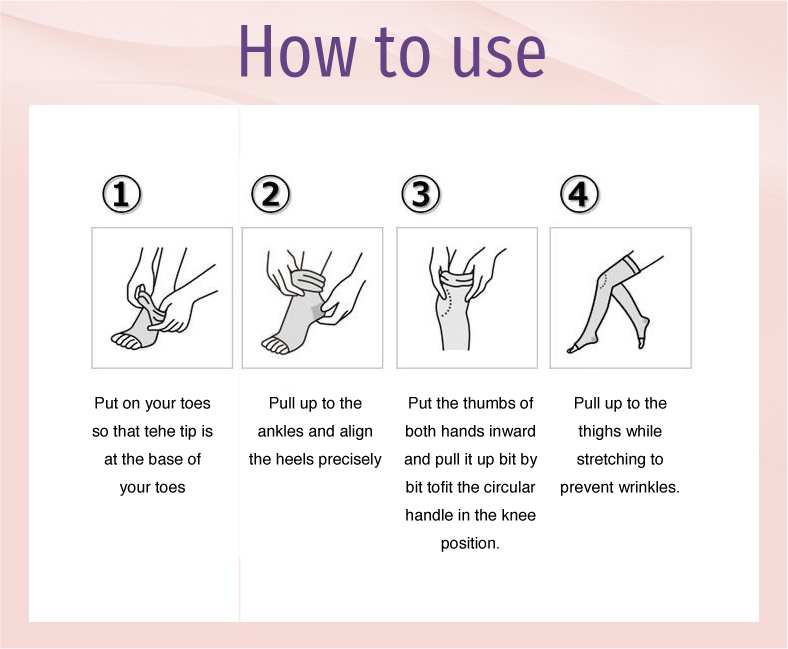 How to use

1

Put on your toes so that tehe tip is at the base of your toes

2

Pull up to the ankles and align the heels precisely

3

Put the thumbs of both hands inward and pull it up bit by bit tofit the circular handle in the knee position.

4

Pull up to the thighs while stretching to prevent wrinkles.