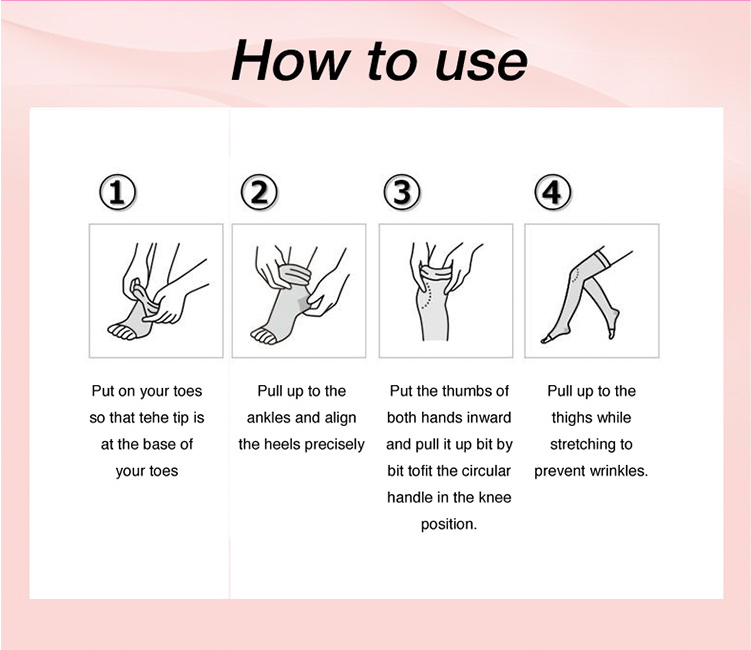 How to use

①

Put on your toes so that tehe tip is at the base of your toes

②

Pull up to the ankles and align the heels precisely

③

Put the thumbs of both hands inward and pull it up bit by bit tofit the circular handle in the knee position.

④

Pull up to the thighs while stretching to prevent wrinkles.