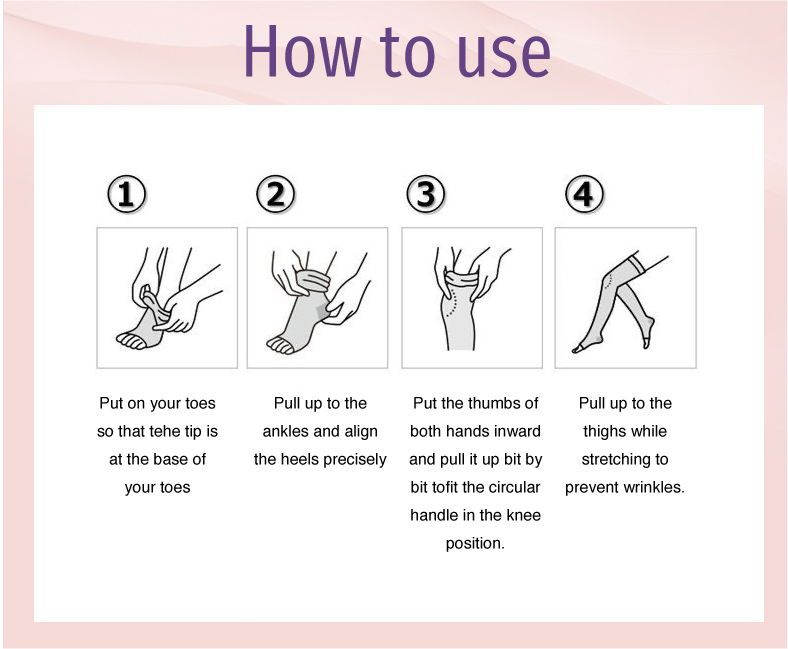 How to use

①

Put on your toes so that tehe tip is at the base of your toes

②

Pull up to the ankles and align the heels precisely

③

Put the thumbs of both hands inward and pull it up bit by bit tofit the circular handle in the knee position.

④

Pull up to the thighs while stretching to prevent wrinkles.