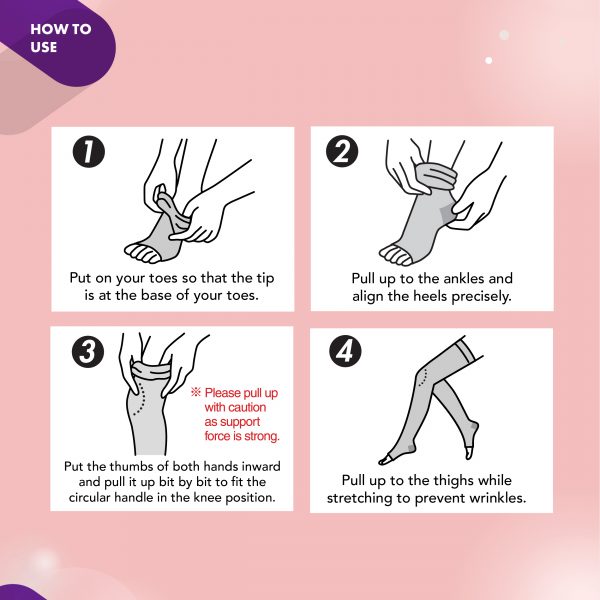 HOW TO USE

1
Put on your toes so that the tip is at the base of your toes.

2
Pull up to the ankles and align the heels precisely.

3
※ Please pull up with caution as support force is strong.
Put the thumbs of both hands inward and pull it up bit by bit to fit the circular handle in the knee position.

4
Pull up to the thighs while stretching to prevent wrinkles.