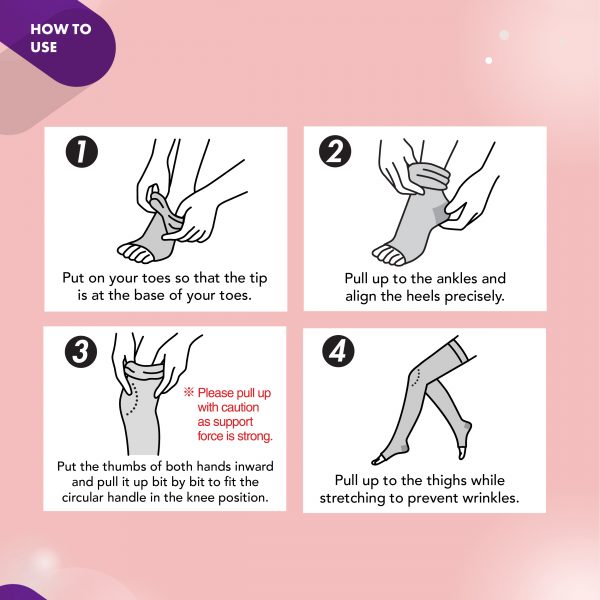 HOW TO USE

1
Put on your toes so that the tip is at the base of your toes.

2
Pull up to the ankles and align the heels precisely.

3
※ Please pull up with caution as support force is strong.
Put the thumbs of both hands inward and pull it up bit by bit to fit the circular handle in the knee position.

4
Pull up to the thighs while stretching to prevent wrinkles.