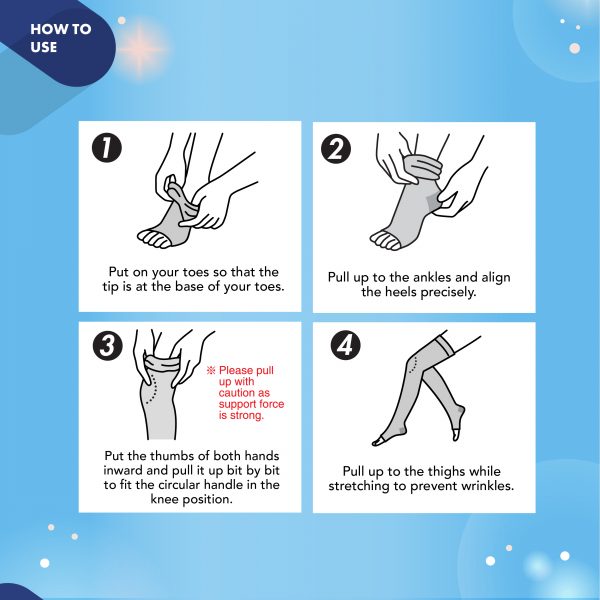 HOW TO USE

1

Put on your toes so that the tip is at the base of your toes.

2

Pull up to the ankles and align the heels precisely.

3

※ Please pull up with caution as support force is strong.

Put the thumbs of both hands inward and pull it up bit by bit to fit the circular handle in the knee position.

4

Pull up to the thighs while stretching to prevent wrinkles.