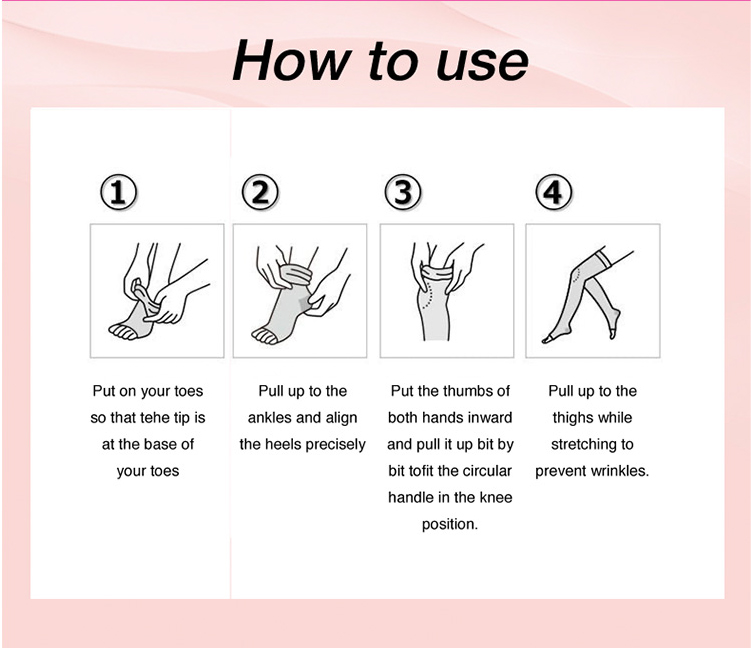 How to use

①

Put on your toes so that tehe tip is at the base of your toes

②

Pull up to the ankles and align the heels precisely

③

Put the thumbs of both hands inward and pull it up bit by bit tofit the circular handle in the knee position.

④

Pull up to the thighs while stretching to prevent wrinkles.